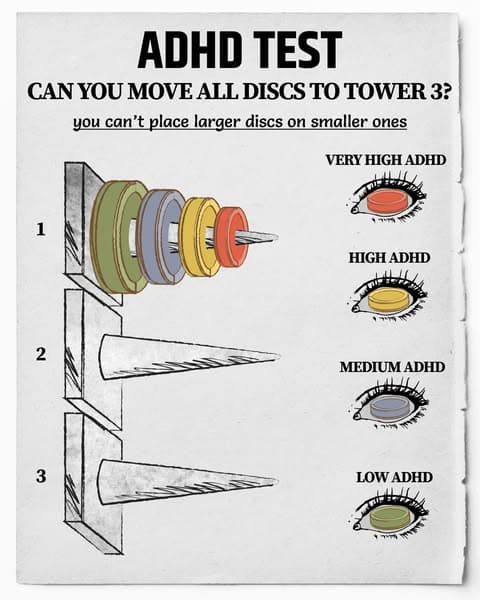 ADHD TEST
CAN YOU MOVE ALL DISCS TO TOWER 3?
you can't place larger discs on smaller ones

1

2

3

VERY HIGH ADHD

HIGH ADHD

MEDIUM ADHD

LOW ADHD