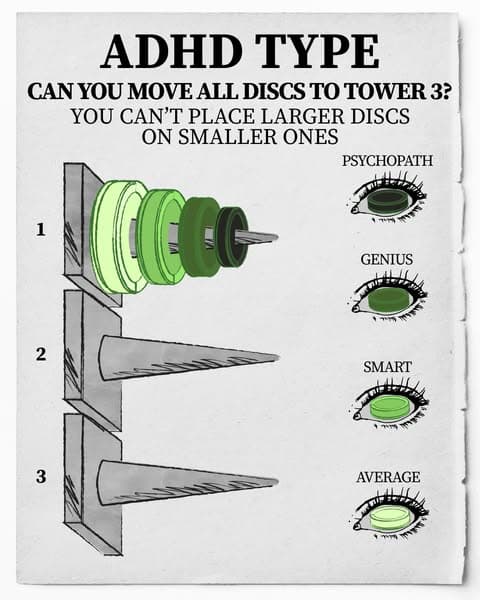 ADHD TYPE

CAN YOU MOVE ALL DISCS TO TOWER 3?

YOU CAN'T PLACE LARGER DISCS ON SMALLER ONES

1

2

3

PSYCHOPATH

GENIUS

SMART

AVERAGE