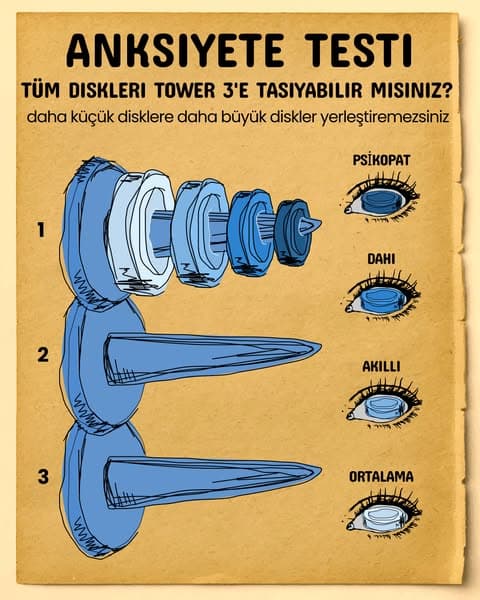 ANKSIYETE TESTI

TÜM DISKLERI TOWER 3'E TASIYABILIR MISINIZ?

daha küçük disklere daha büyük diskler yerleştiremezsiniz

1

2

3

PSİKOPAT

DAHI

AKILLI

ORTALAMA