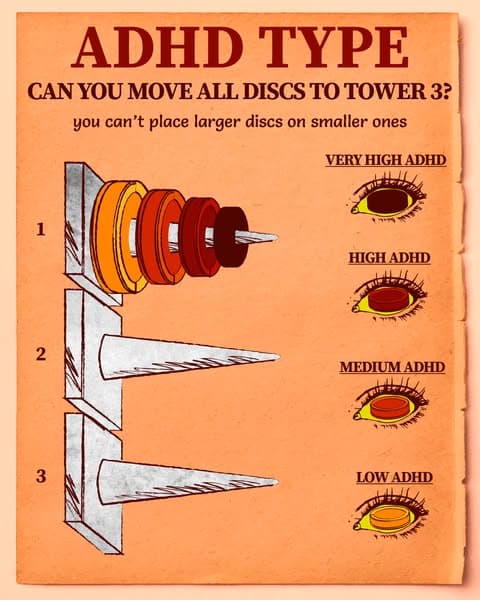 ADHD TYPE

CAN YOU MOVE ALL DISCS TO TOWER 3?

you can't place larger discs on smaller ones

1

2

3

VERY HIGH ADHD

HIGH ADHD

MEDIUM ADHD

LOW ADHD