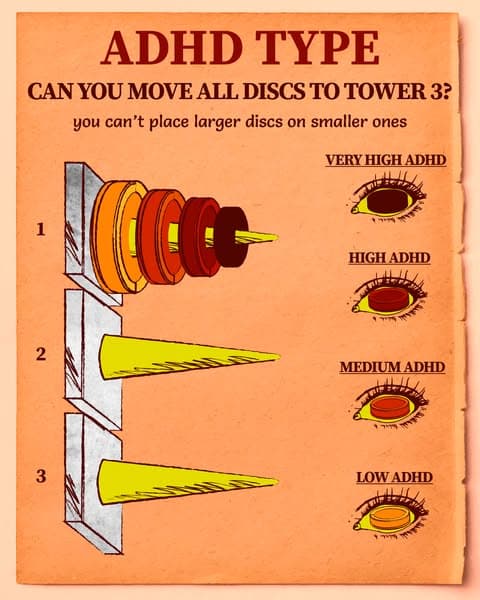 ADHD TYPE

CAN YOU MOVE ALL DISCS TO TOWER 3?

you can't place larger discs on smaller ones

1

2

3

VERY HIGH ADHD

HIGH ADHD

MEDIUM ADHD

LOW ADHD